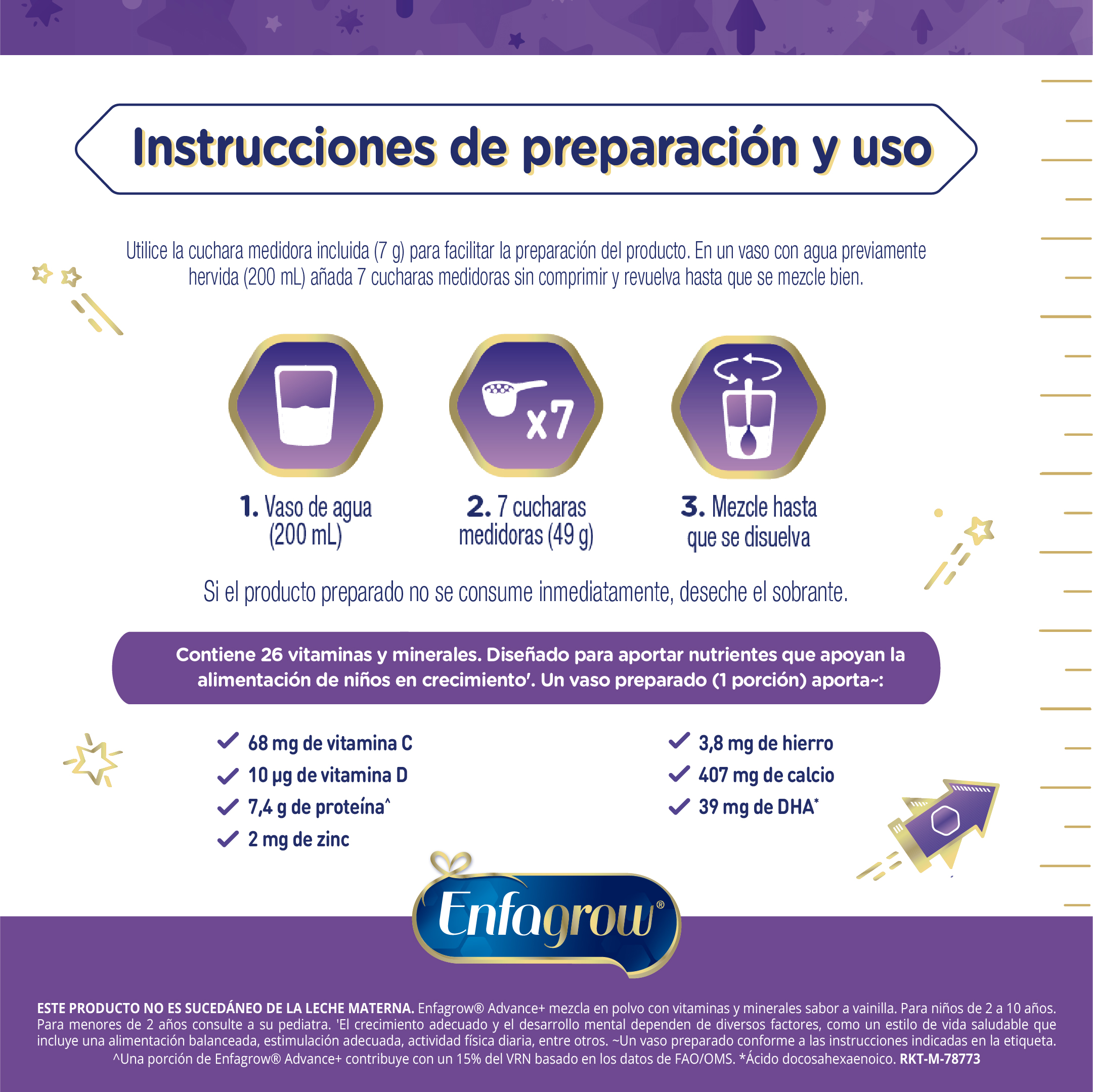 Instrucciones de preparación y uso

Utilice la cuchara medidora incluida (7 g) para facilitar la preparación del producto. En un vaso con agua previamente hervida (200 mL) añada 7 cucharas medidoras sin comprimir y revuelva hasta que se mezcle bien.

x7

1. Vaso de agua (200 mL)

2. 7 cucharas medidoras (49 g)

3. Mezcle hasta que se disuelva

Si el producto preparado no se consume inmediatamente, deseche el sobrante.

Contiene 26 vitaminas y minerales. Diseñado para aportar nutrientes que apoyan la alimentación de niños en crecimiento'. Un vaso preparado (1 porción) aporta~:

68 mg de vitamina C
10 µg de vitamina D
7,4 g de proteína^
2 mg de zinc

3,8 mg de hierro
407 mg de calcio
39 mg de DHA*

Enfagrow®

ESTE PRODUCTO NO ES SUCEDÁNEO DE LA LECHE MATERNA. Enfagrow® Advance+ mezcla en polvo con vitaminas y minerales sabor a vainilla. Para niños de 2 a 10 años. Para menores de 2 años consulte a su pediatra. 'El crecimiento adecuado y el desarrollo mental dependen de diversos factores, como un estilo de vida saludable que incluye una alimentación balanceada, estimulación adecuada, actividad física diaria, entre otros. ~Un vaso preparado conforme a las instrucciones indicadas en la etiqueta. ^Una porción de Enfagrow® Advance+ contribuye con un 15% del VRN basado en los datos de FAO/OMS. *Ácido docosahexaenoico. RKT-M-78773